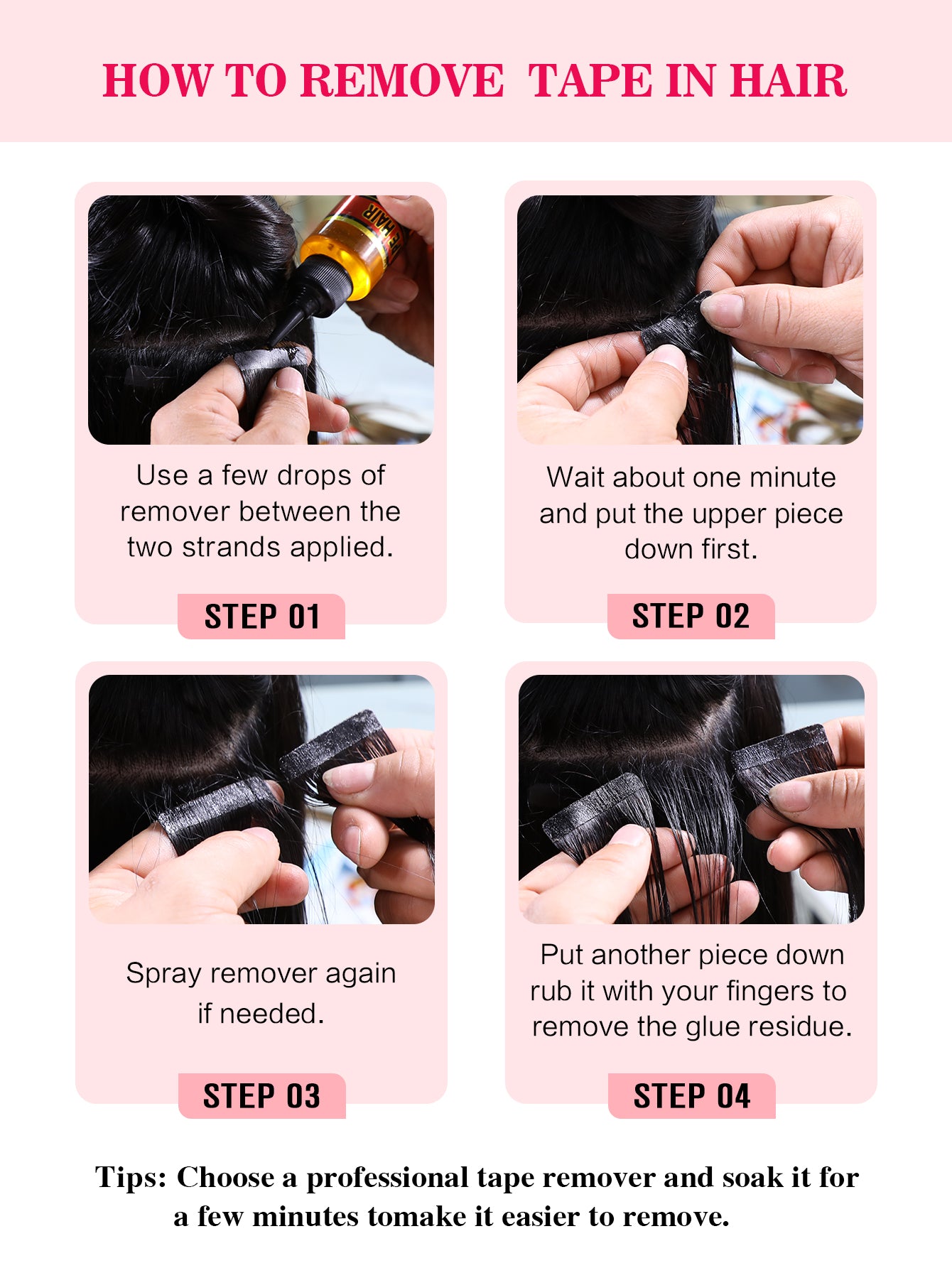 HOW TO REMOVE  TAPE IN HAIR

HAIR

Use a few drops of remover between the two strands applied.

STEP 01

Wait about one minute and put the upper piece down first.

STEP 02

Spray remover again if needed.

STEP 03

Put another piece down rub it with your fingers to remove the glue residue.

STEP 04

Tips: Choose a professional tape remover and soak it for a few minutes tomake it easier to remove.