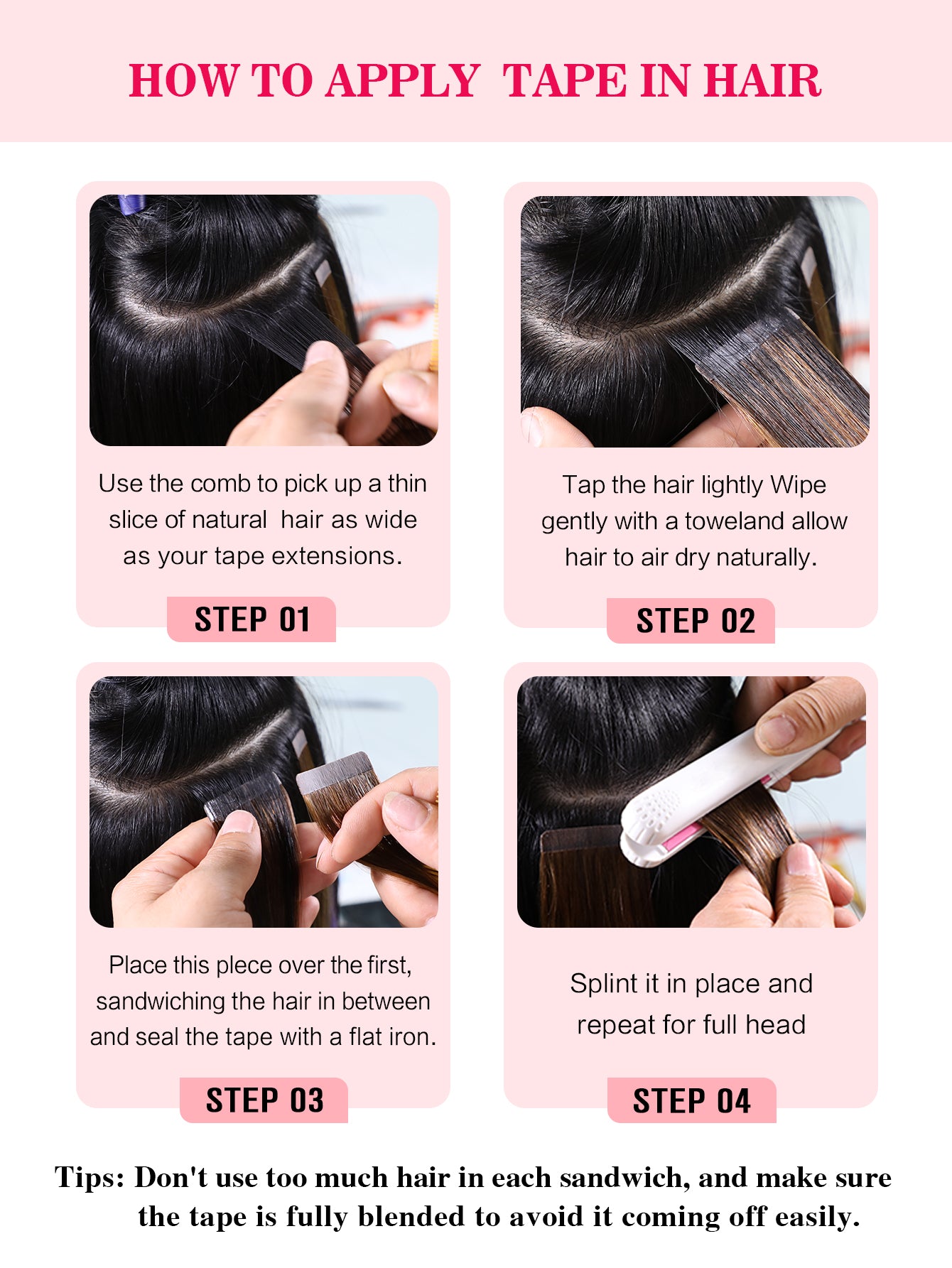 HOW TO APPLY TAPE IN HAIR

Use the comb to pick up a thin slice of natural hair as wide as your tape extensions.

STEP 01

Tap the hair lightly Wipe gently with a toweland allow hair to air dry naturally.

STEP 02

Place this plece over the first, sandwiching the hair in between and seal the tape with a flat iron.

STEP 03

Splint it in place and repeat for full head

STEP 04

Tips: Don't use too much hair in each sandwich, and make sure the tape is fully blended to avoid it coming off easily.